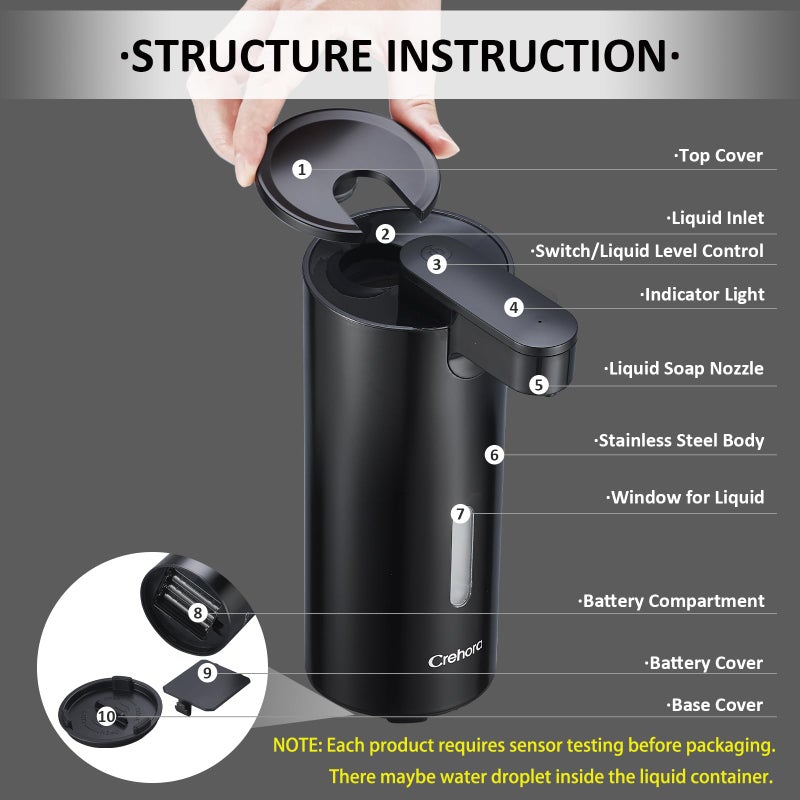 ·STRUCTURE INSTRUCTION·

1
·Top Cover

2
·Liquid Inlet

3
·Switch/Liquid Level Control

4
·Indicator Light

5
·Liquid Soap Nozzle

6
·Stainless Steel Body

7
·Window for Liquid

8
·Battery Compartment

Crehora

9
·Battery Cover

10
·Base Cover

NOTE: Each product requires sensor testing before packaging. There maybe water droplet inside the liquid container.